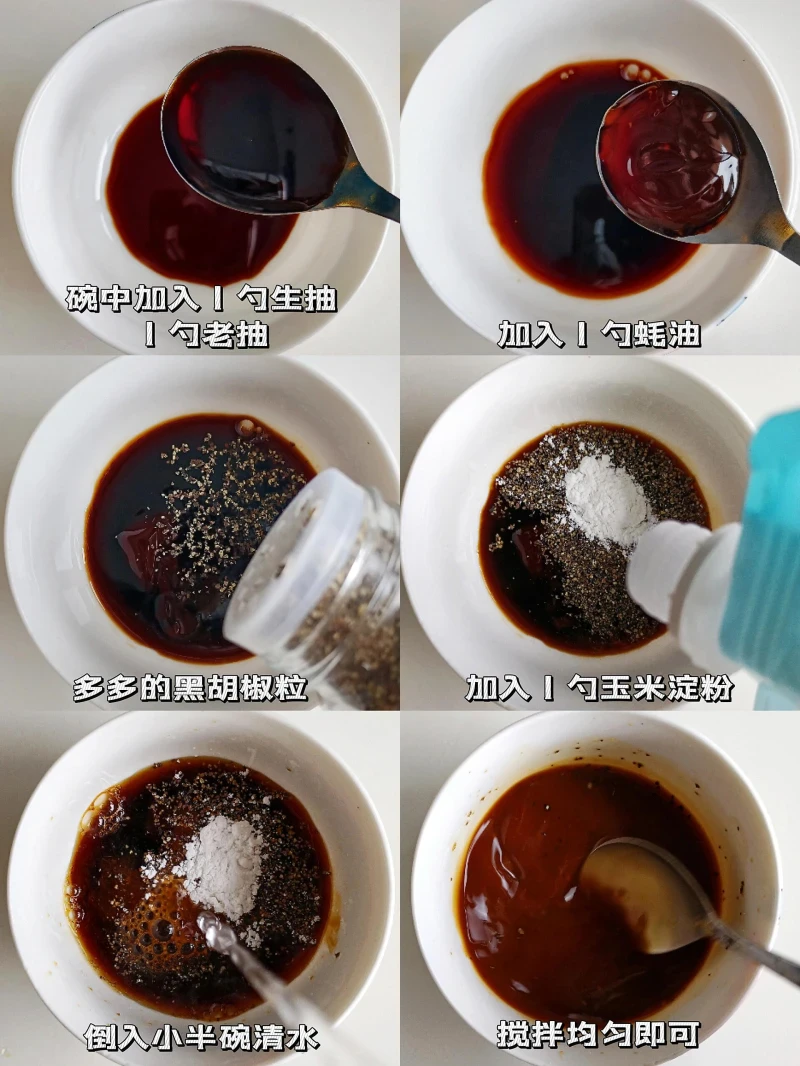 碗中加入1勺生抽
1勺老抽

加入1勺蚝油

多多的黑胡椒粒

加入1勺玉米淀粉

倒入小半碗清水

搅拌均匀即可