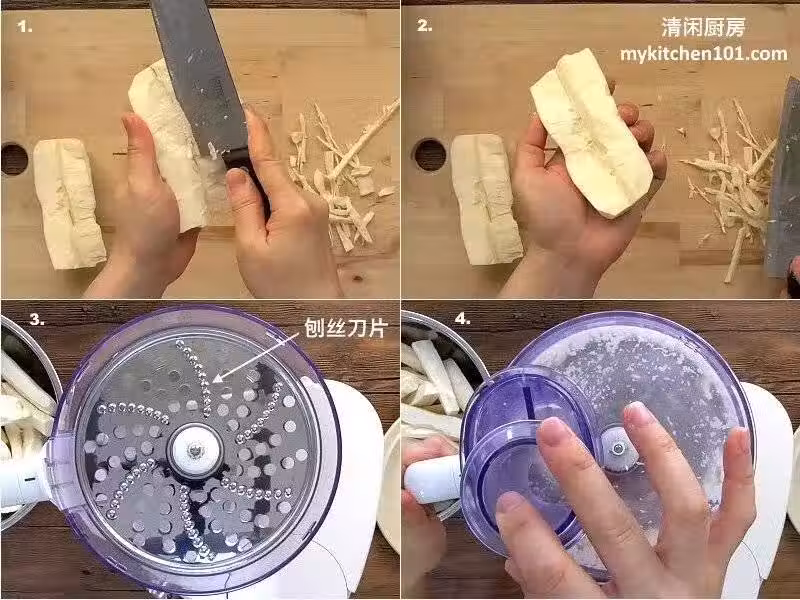 1.

2.

清闲厨房
mykitchen101.com

3.

刨丝刀片

4.